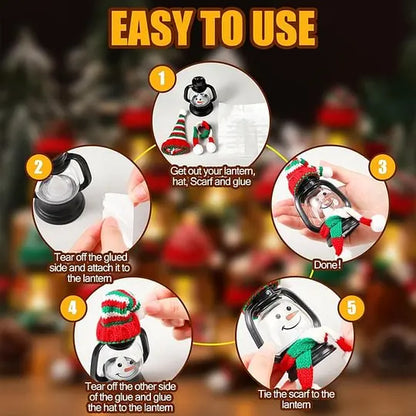 EASY TO USE

1

Get out your lantern, hat, Scarf and glue

2

Tear off the glued side and attach it to the lantern

3

Done!

4

Tear off the other side of the glue and glue the hat to the lantern

5

Tie the scarf to the lantern