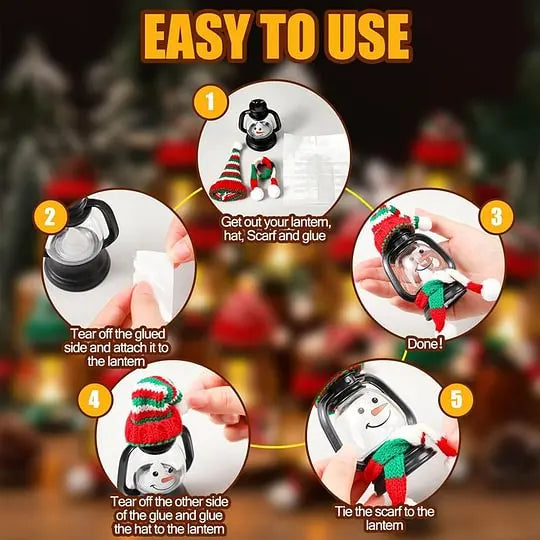 EASY TO USE

1
Get out your lantern, hat, Scarf and glue

2
Tear off the glued side and attach it to the lantern

3
Done!

4
Tear off the other side of the glue and glue the hat to the lantern

5
Tie the scarf to the lantern